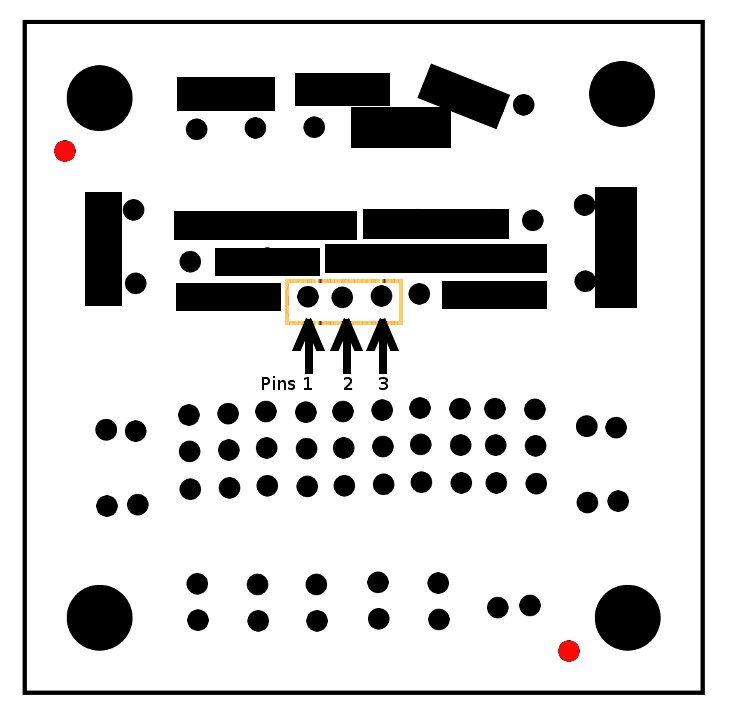 Pins 1 2 3